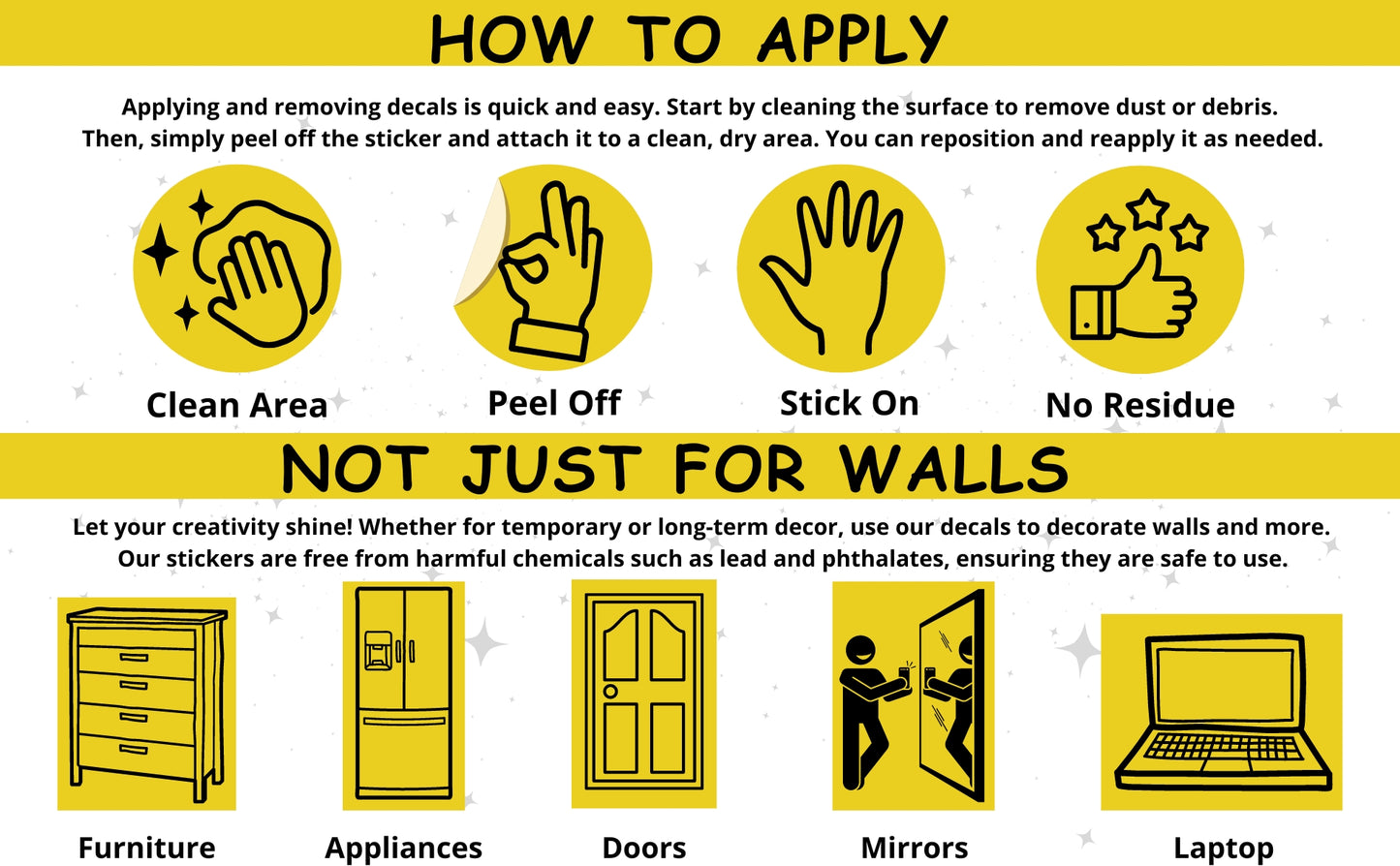 HOW TO APPLY

Applying and removing decals is quick and easy. Start by cleaning the surface to remove dust or debris. Then, simply peel off the sticker and attach it to a clean, dry area. You can reposition and reapply it as needed.

Clean Area

Peel Off

Stick On

No Residue

NOT JUST FOR WALLS

Let your creativity shine! Whether for temporary or long-term decor, use our decals to decorate walls and more. Our stickers are free from harmful chemicals such as lead and phthalates, ensuring they are safe to use.

Furniture

Appliances

Doors

Mirrors

Laptop